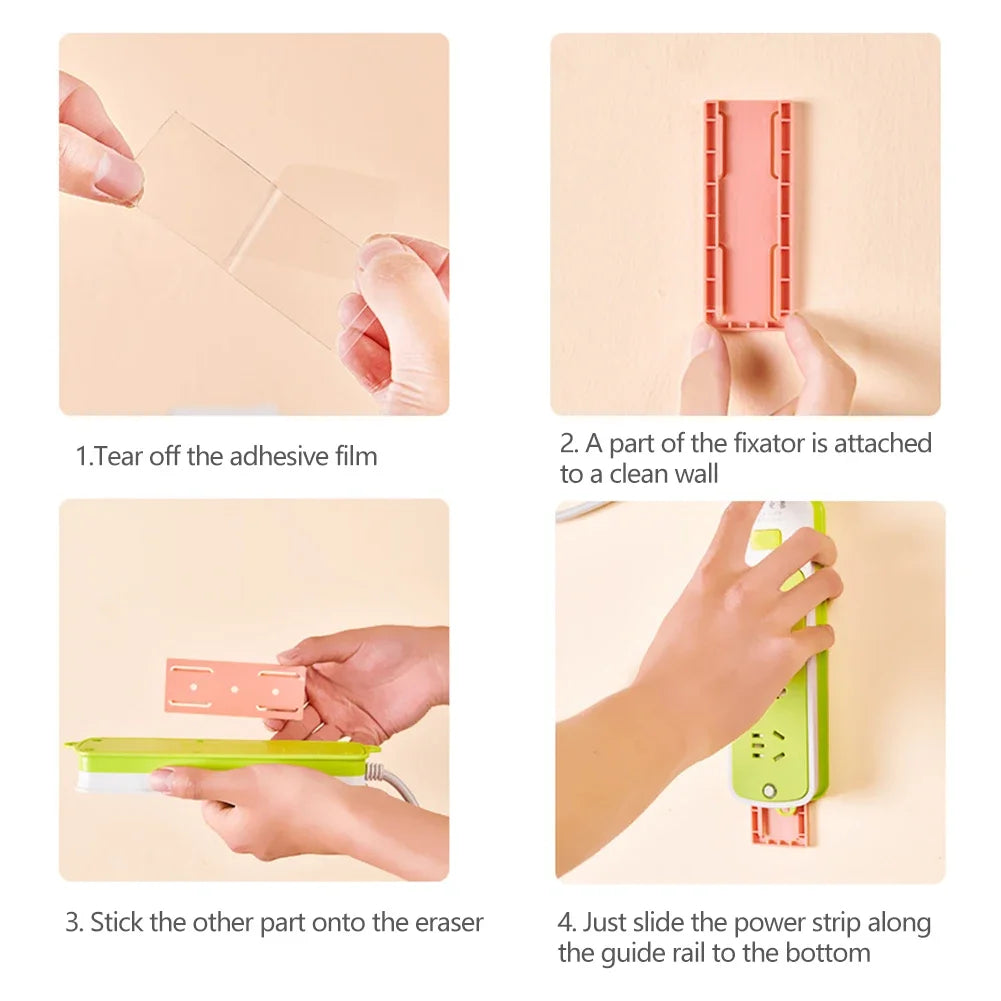 1.Tear off the adhesive film

2. A part of the fixator is attached to a clean wall

3. Stick the other part onto the eraser

4. Just slide the power strip along the guide rail to the bottom